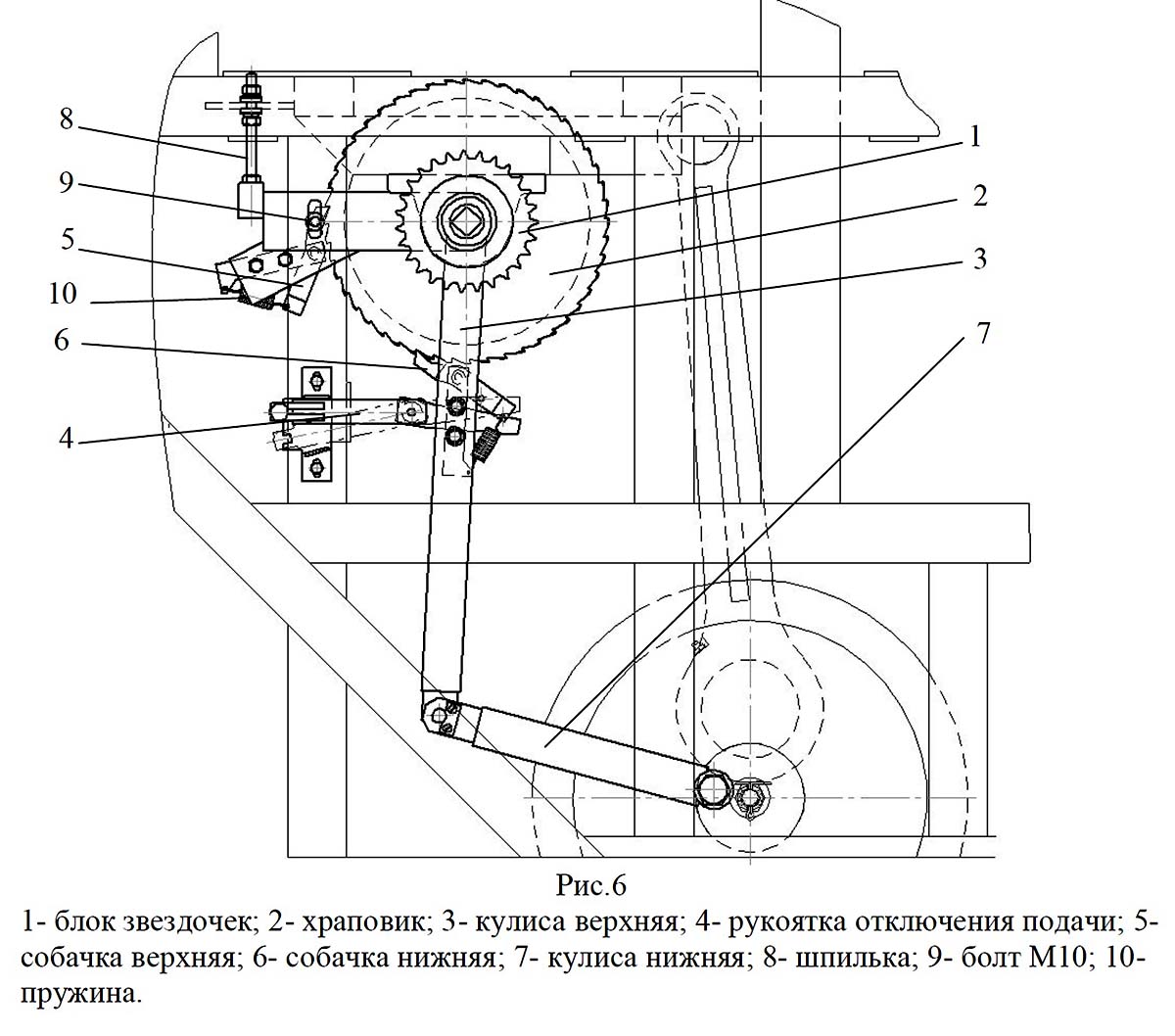 8
9
5
10
6
4
1
2
3
7

Рис.6

1- блок звездочек; 2- храповик; 3- кулиса верхняя; 4- рукоятка отключения подачи; 5- собачка верхняя; 6- собачка нижняя; 7- кулиса нижняя; 8- шпилька; 9- болт М10; 10- пружина.